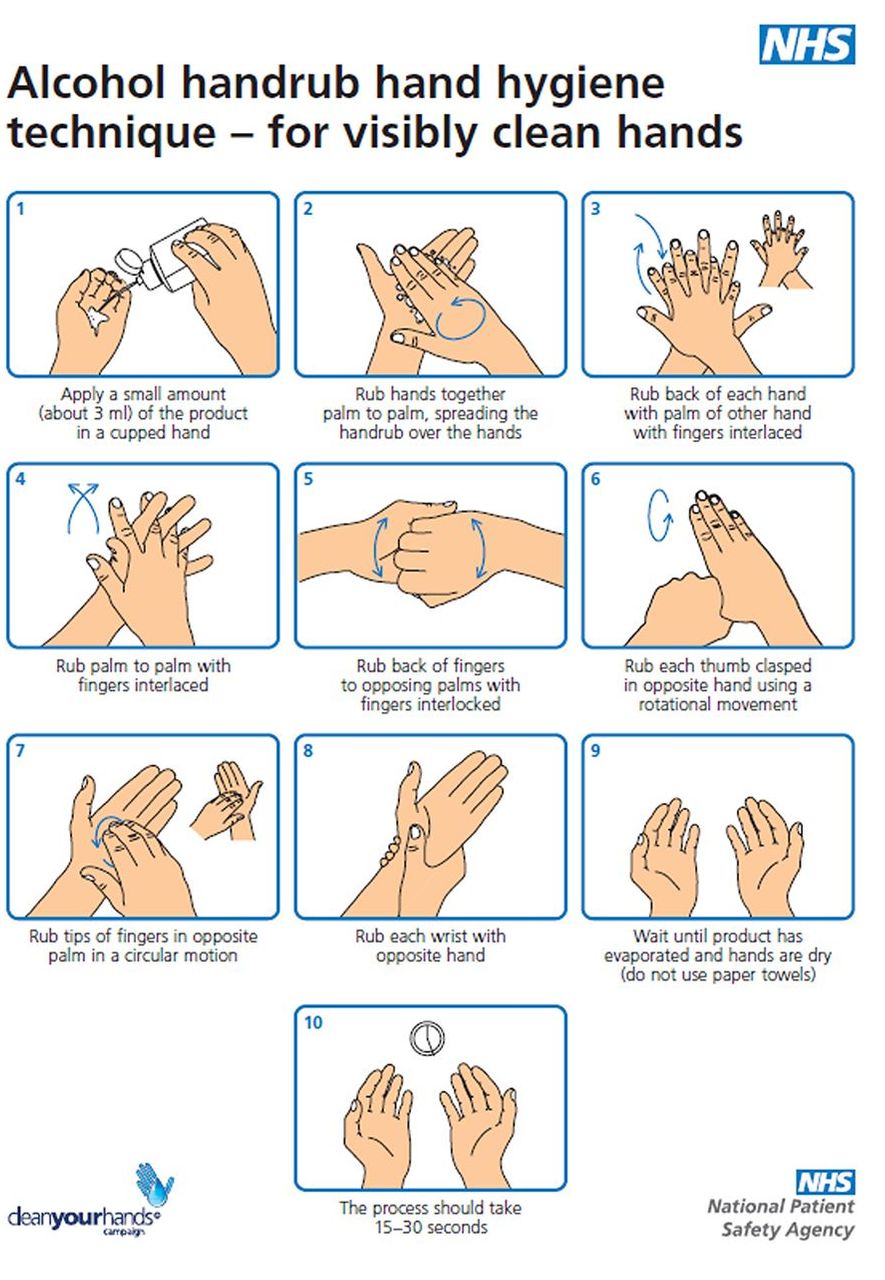 NHS

Alcohol handrub hand hygiene technique – for visibly clean hands

1
Apply a small amount (about 3 ml) of the product in a cupped hand

2
Rub hands together palm to palm, spreading the handrub over the hands

3
Rub back of each hand with palm of other hand with fingers interlaced

4
Rub palm to palm with fingers interlaced

5
Rub back of fingers to opposing palms with fingers interlocked

6
Rub each thumb clasped in opposite hand using a rotational movement

7
Rub tips of fingers in opposite palm in a circular motion

8
Rub each wrist with opposite hand

9
Wait until product has evaporated and hands are dry (do not use paper towels)

10
The process should take 15–30 seconds

cleanyourhands campaign

NHS
National Patient Safety Agency